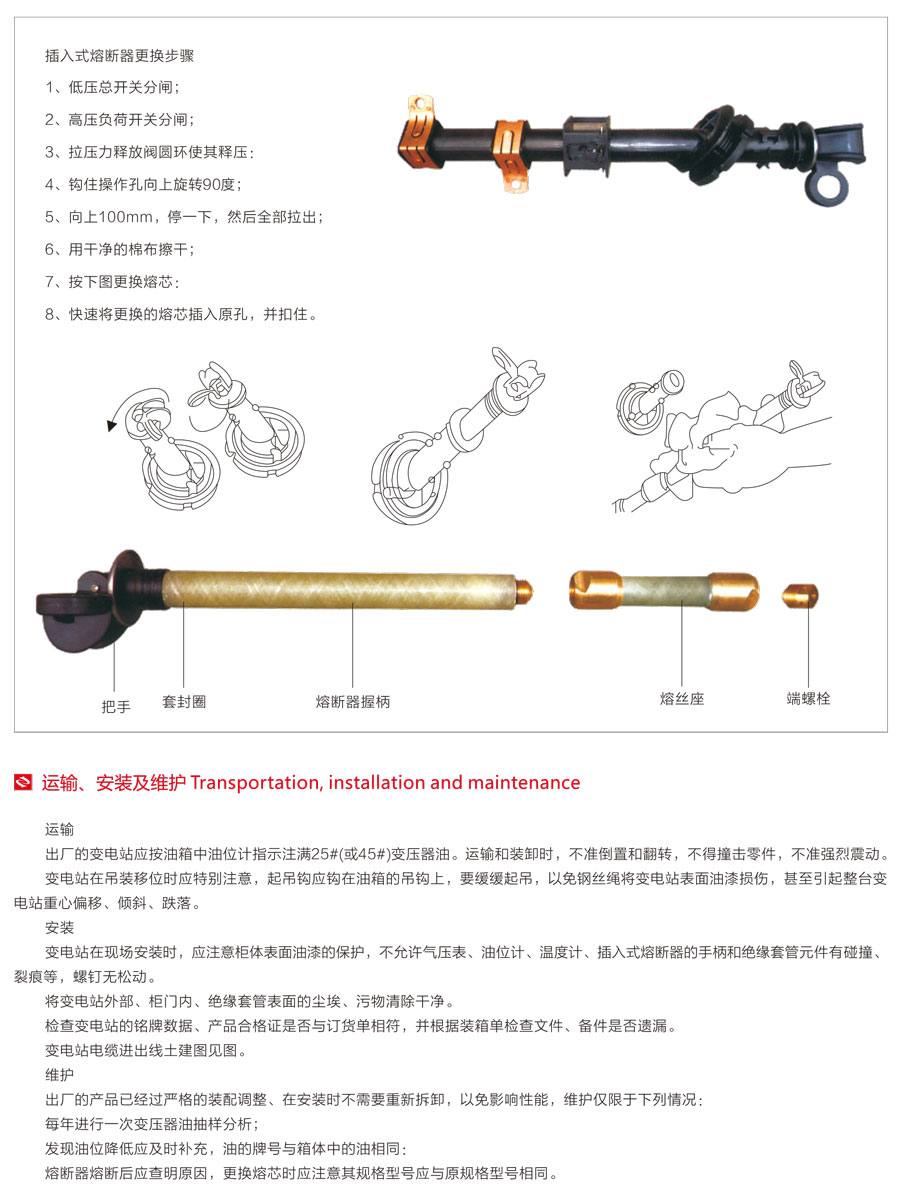 插入式熔断器更换步骤

1、低压总开关分闸；

2、高压负荷开关分闸；

3、拉压力释放阀圆环使其释压：

4、钩住操作孔向上旋转90度；

5、向上100mm，停一下，然后全部拉出；

6、用干净的棉布擦干；

7、按下图更换熔芯：

8、快速将更换的熔芯插入原孔，并扣住。

把手

套封圈

熔断器握柄

熔丝座

端螺栓

运输、安装及维护 Transportation, installation and maintenance

运输

出厂的变电站应按油箱中油位计指示注满25#(或45#)变压器油。运输和装卸时，不准倒置和翻转，不得撞击零件，不准强烈震动。

变电站在吊装移位时应特别注意，起吊钩应钩在油箱的吊钩上，要缓缓起吊，以免钢丝绳将变电站表面油漆损伤，甚至引起整台变电站重心偏移、倾斜、跌落。

安装

变电站在现场安装时，应注意柜体表面油漆的保护，不允许气压表、油位计、温度计、插入式熔断器的手柄和绝缘套管元件有碰撞、裂痕等，螺钉无松动。

将变电站外部、柜门内、绝缘套管表面的尘埃、污物清除干净。

检查变电站的铭牌数据、产品合格证是否与订货单相符，并根据装箱单检查文件、备件是否遗漏。

变电站电缆进出线土建图见图。

维护

出厂的产品已经过严格的装配调整、在安装时不需要重新拆卸，以免影响性能，维护仅限于下列情况：

每年进行一次变压器油抽样分析；

发现油位降低应及时补充，油的牌号与箱体中的油相同：

熔断器熔断后应查明原因，更换熔芯时应注意其规格型号应与原规格型号相同。